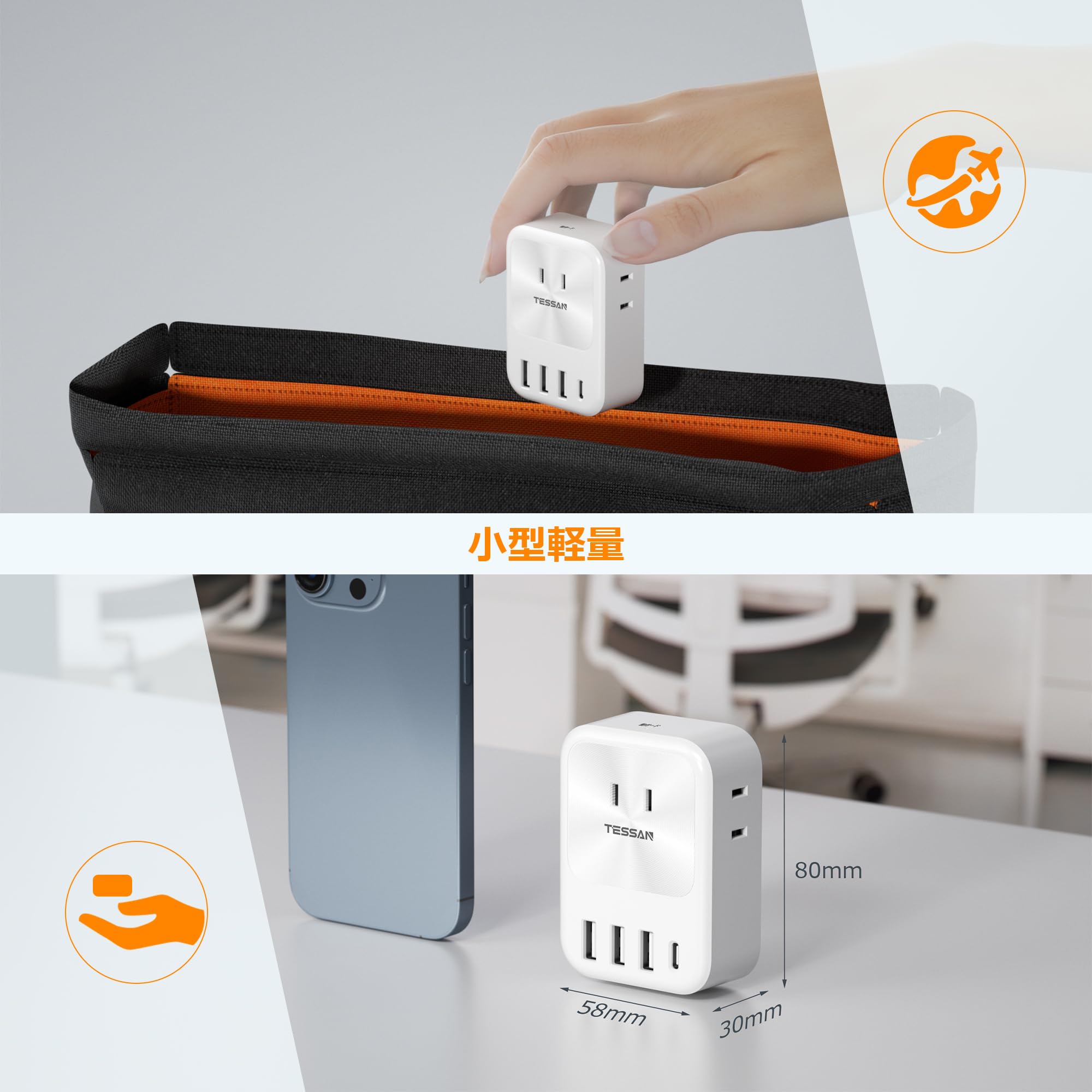 TESSAN

小型軽量

TESSAN

80mm

58mm

30mm